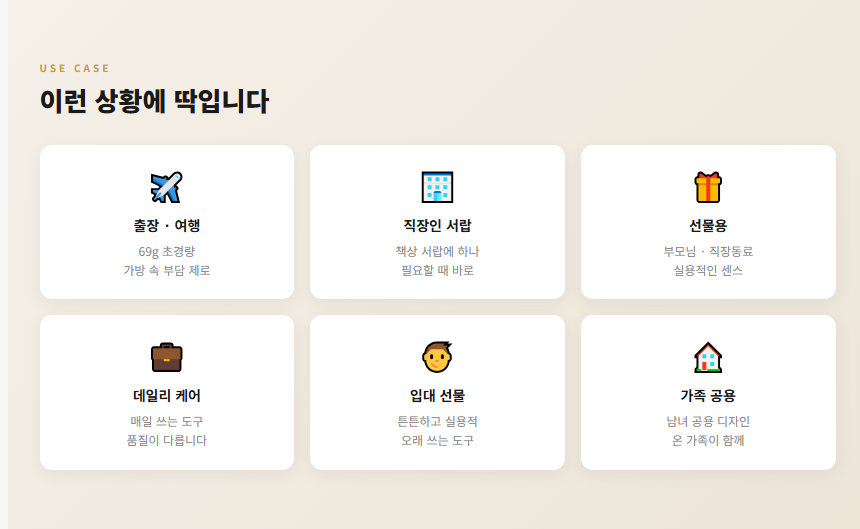 USE CASE

이런 상황에 딱입니다

출장 · 여행

69g 초경량
가방 속 부담 제로

직장인 서랍

책상 서랍에 하나
필요할 때 바로

선물용

부모님 · 직장동료
실용적인 센스

데일리 케어

매일 쓰는 도구
품질이 다릅니다

입대 선물

튼튼하고 실용적
오래 쓰는 도구

가족 공용

남녀 공용 디자인
온 가족이 함께